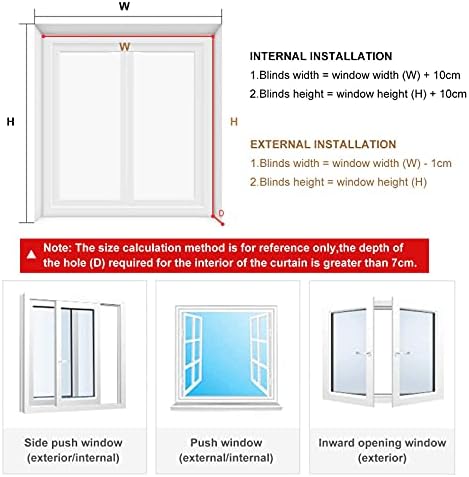 W

W

H

H

D

INTERNAL INSTALLATION
1.Blinds width = window width (W) + 10cm
2.Blinds height = window height (H) + 10cm

EXTERNAL INSTALLATION
1.Blinds width = window width (W) - 1cm
2.Blinds height = window height (H)

Note: The size calculation method is for reference only,the depth of the hole (D) required for the interior of the curtain is greater than 7cm.

Side push window
(exterior/internal)

Push window
(external/internal)

Inward opening window
(exterior)