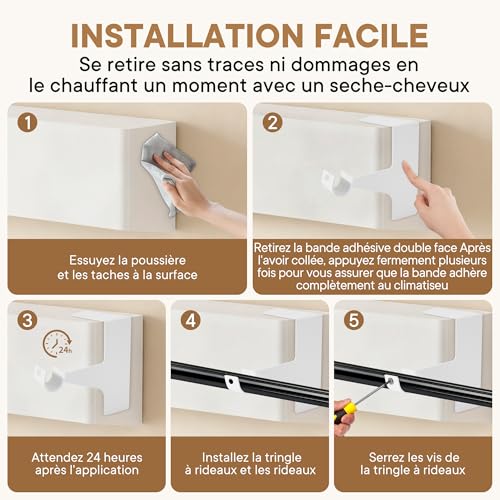 INSTALLATION FACILE
Se retire sans traces ni dommages en le chauffant un moment avec un seche-cheveux

1
Essuyez la poussière et les taches à la surface

2
Retirez la bande adhésive double face Après l'avoir collée, appuyez fermement plusieurs fois pour vous assurer que la bande adhère complètement au climatiseu

3
24h
Attendez 24 heures après l'application

4
Installez la tringle à rideaux et les rideaux

5
Serrez les vis de la tringle à rideaux