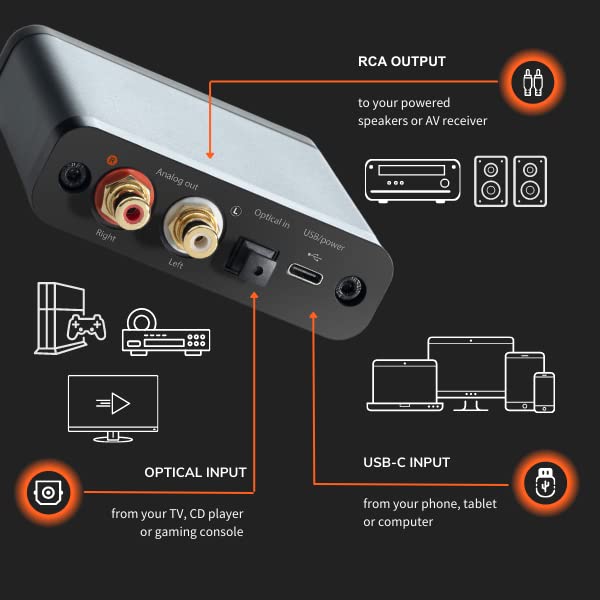 RCA OUTPUT

to your powered speakers or AV receiver

R

Analog out

Right

Left

L

Optical in

USB/power

OPTICAL INPUT

from your TV, CD player or gaming console

USB-C INPUT

from your phone, tablet or computer