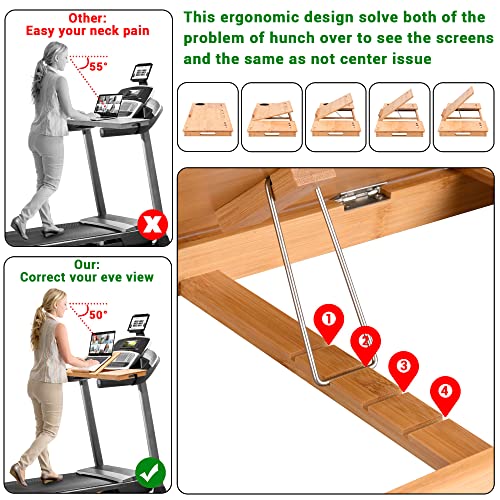 Other:
Easy your neck pain

55°

Our:
Correct your eye view

50°

This ergonomic design solve both of the problem of hunch over to see the screens and the same as not center issue

1
2
3
4