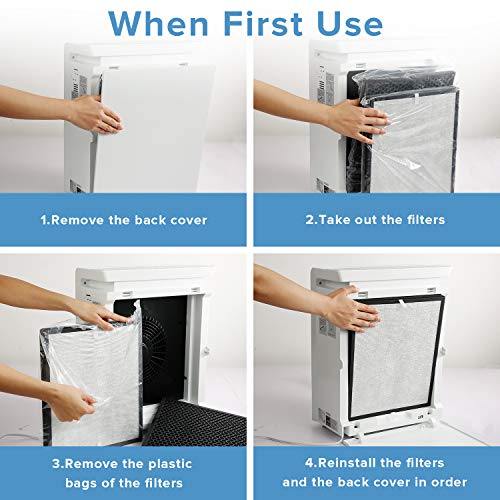 When First Use

1.Remove the back cover

2.Take out the filters

3.Remove the plastic bags of the filters

4.Reinstall the filters and the back cover in order