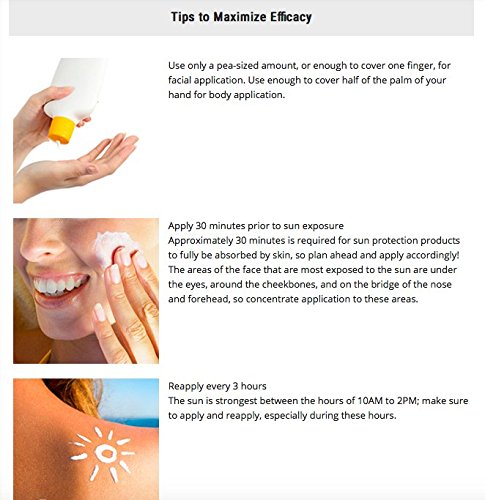 Tips to Maximize Efficacy

Use only a pea-sized amount, or enough to cover one finger, for facial application. Use enough to cover half of the palm of your hand for body application.

Apply 30 minutes prior to sun exposure
Approximately 30 minutes is required for sun protection products to fully be absorbed by skin, so plan ahead and apply accordingly! The areas of the face that are most exposed to the sun are under the eyes, around the cheekbones, and on the bridge of the nose and forehead, so concentrate application to these areas.

Reapply every 3 hours
The sun is strongest between the hours of 10AM to 2PM; make sure to apply and reapply, especially during these hours.