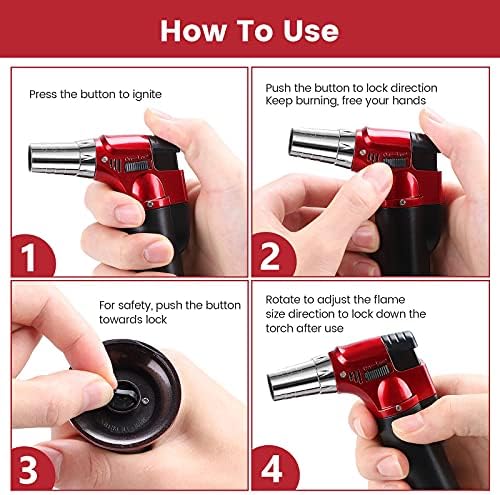 How To Use

Press the button to ignite

1

Push the button to lock direction
Keep burning, free your hands

2

For safety, push the button towards lock

3

Rotate to adjust the flame size direction to lock down the torch after use

4