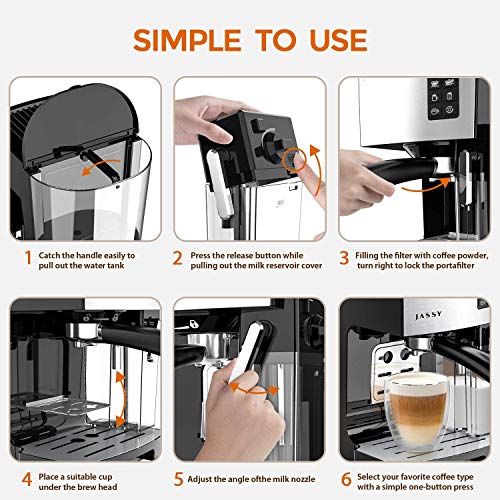 SIMPLE TO USE

1 Catch the handle easily to pull out the water tank

2 Press the release button while pulling out the milk reservoir cover

3 Filling the filter with coffee powder, turn right to lock the portafilter

JASSY

4 Place a suitable cup under the brew head

5 Adjust the angle ofthe milk nozzle

6 Select your favorite coffee type with a simple one-button press