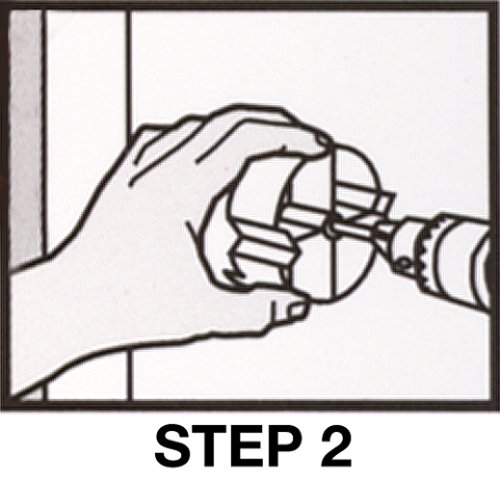 STEP 2