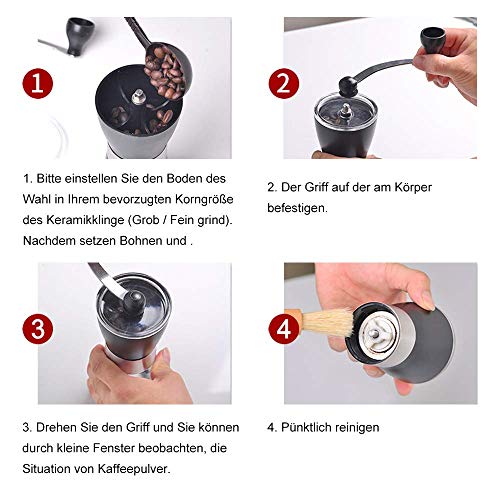 1

2

1. Bitte einstellen Sie den Boden des Wahl in Ihrem bevorzugten Korngröße des Keramikklinge (Grob / Fein grind). Nachdem setzen Bohnen und .

2. Der Griff auf der am Körper befestigen.

3

4

3. Drehen Sie den Griff und Sie können durch kleine Fenster beobachten, die Situation von Kaffeepulver.

4. Pünktlich reinigen