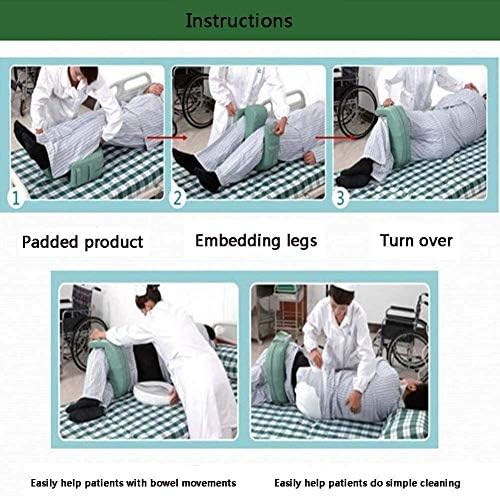 Instructions

1

2

3

Padded product

Embedding legs

Turn over

Easily help patients with bowel movements

Easily help patients do simple cleaning