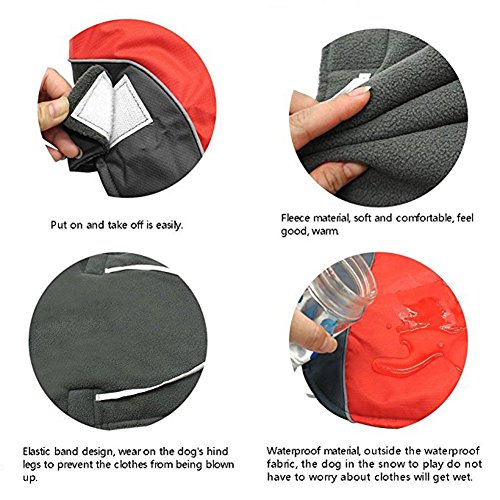 Put on and take off is easily.

Fleece material, soft and comfortable, feel good, warm.

Elastic band design, wear on the dog's hind legs to prevent the clothes from being blown up.

Waterproof material, outside the waterproof fabric, the dog in the snow to play do not have to worry about clothes will get wet.