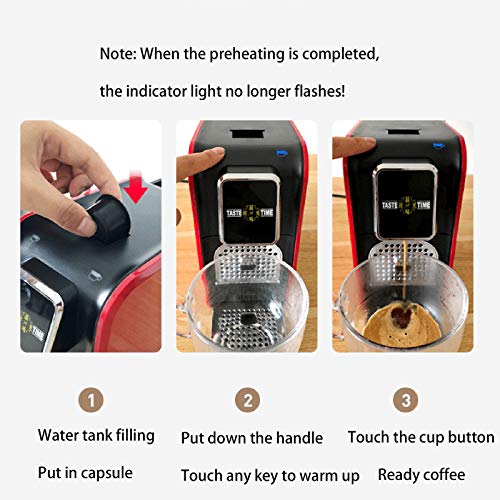 Note: When the preheating is completed,

the indicator light no longer flashes!

TIME

TASTE TIME

TASTE TIME

1

Water tank filling

Put in capsule

2

Put down the handle

Touch any key to warm up

3

Touch the cup button

Ready coffee