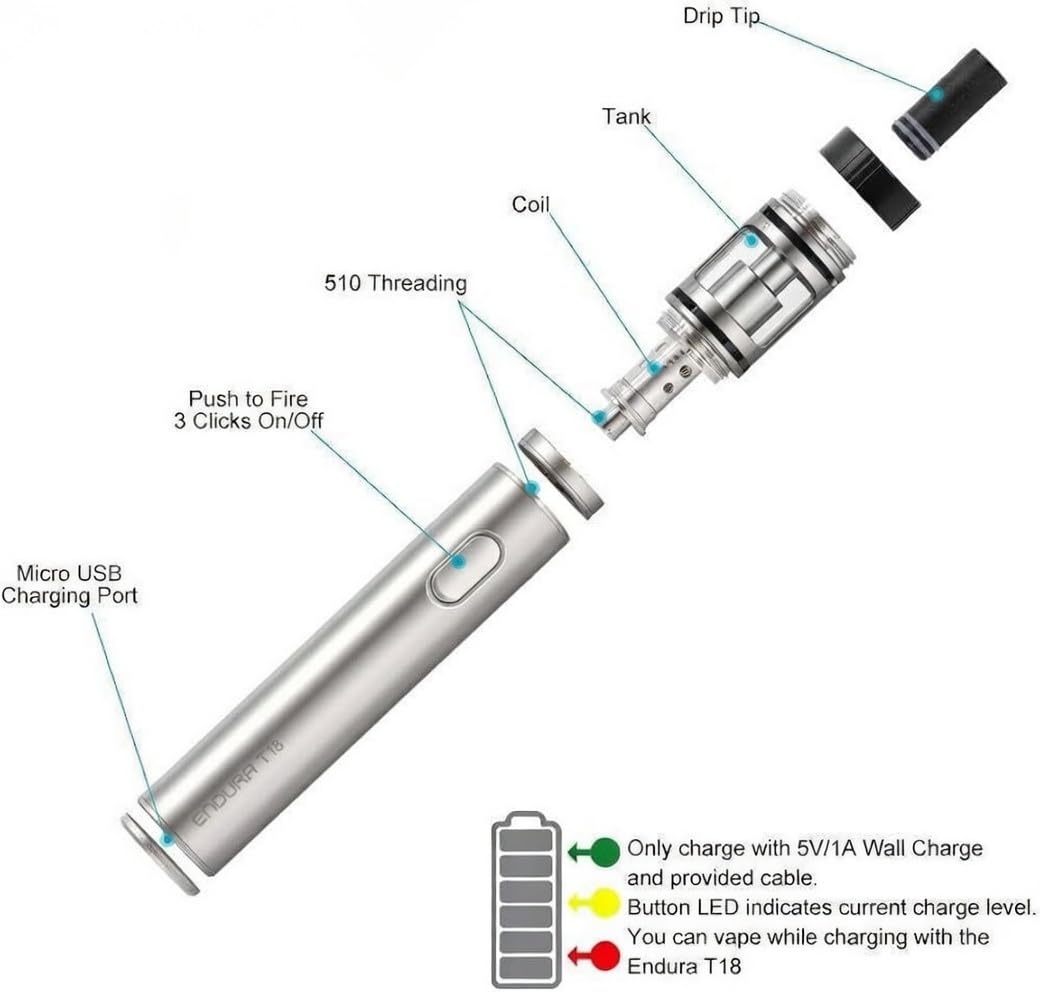 Drip Tip

Tank

Coil

510 Threading

Push to Fire
3 Clicks On/Off

Micro USB
Charging Port

ENDURA T18

Only charge with 5V/1A Wall Charge and provided cable.

Button LED indicates current charge level.

You can vape while charging with the Endura T18