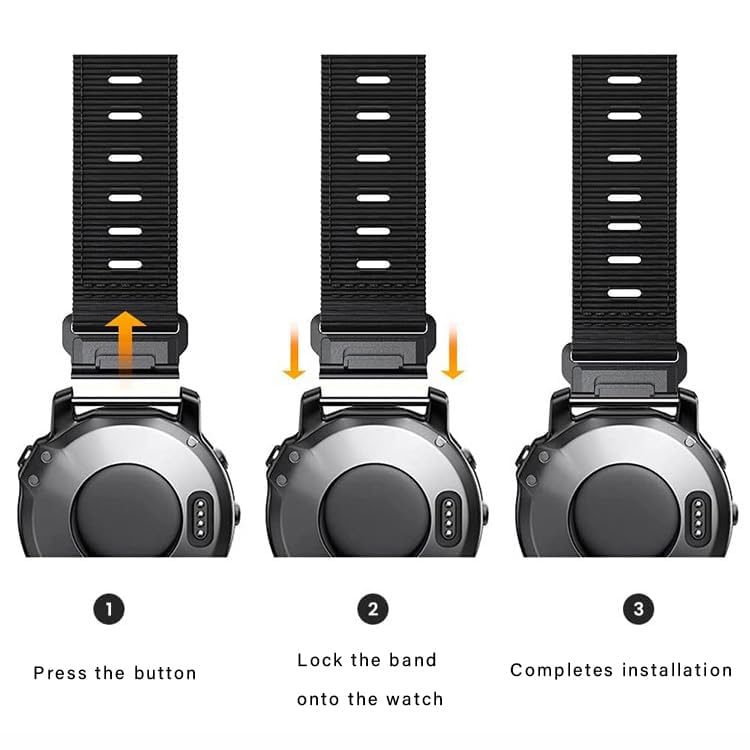 1

Press the button

2

Lock the band onto the watch

3

Completes installation