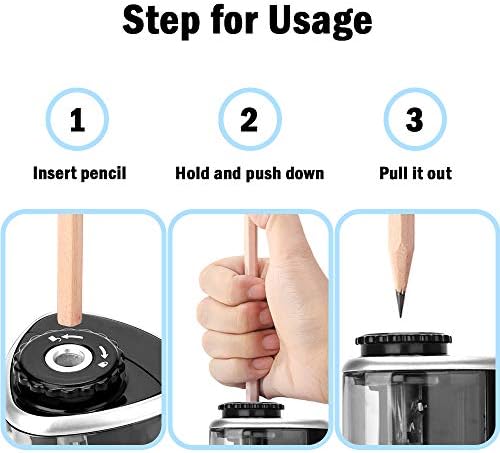 Step for Usage

1

Insert pencil

2

Hold and push down

3

Pull it out