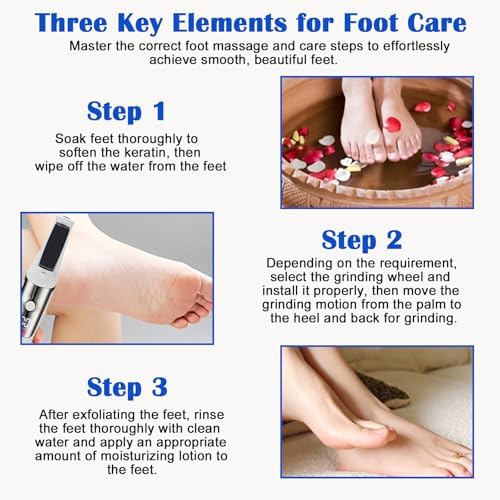 Three Key Elements for Foot Care

Master the correct foot massage and care steps to effortlessly achieve smooth, beautiful feet.

Step 1

Soak feet thoroughly to soften the keratin, then wipe off the water from the feet

Step 2

Depending on the requirement, select the grinding wheel and install it properly, then move the grinding motion from the palm to the heel and back for grinding.

Step 3

After exfoliating the feet, rinse the feet thoroughly with clean water and apply an appropriate amount of moisturizing lotion to the feet.