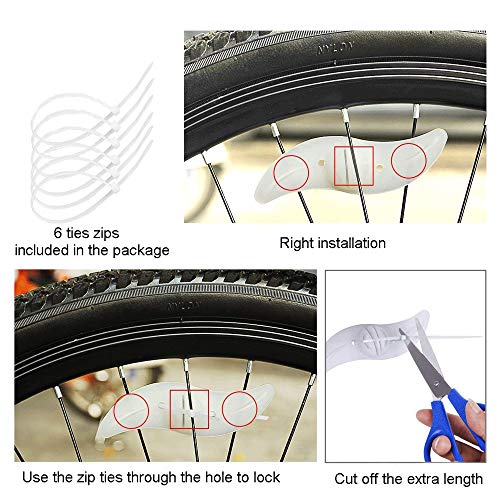 NYLON

6 ties zips included in the package

Right installation

NYLON

Use the zip ties through the hole to lock

Cut off the extra length