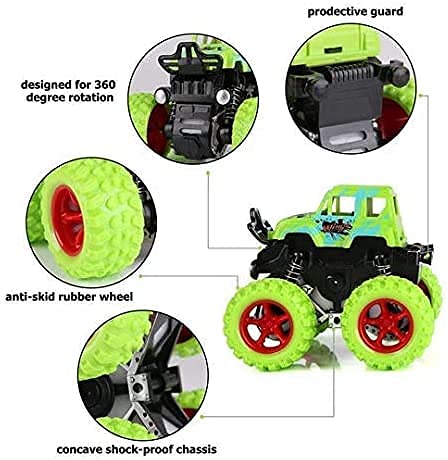 prodective guard

designed for 360 degree rotation

anti-skid rubber wheel

concave shock-proof chassis