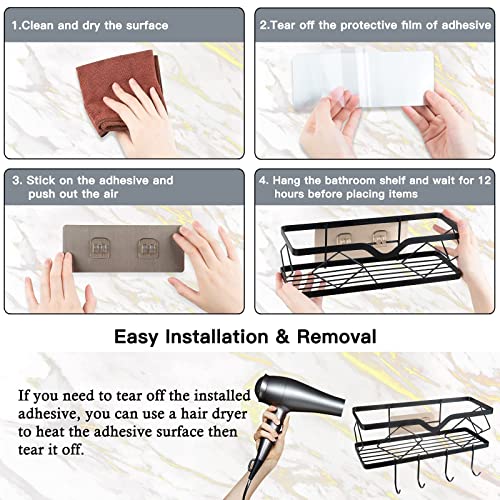 1.Clean and dry the surface

2.Tear off the protective film of adhesive

3. Stick on the adhesive and push out the air

4. Hang the bathroom shelf and wait for 12 hours before placing items

Easy Installation & Removal

If you need to tear off the installed adhesive, you can use a hair dryer to heat the adhesive surface then tear it off.