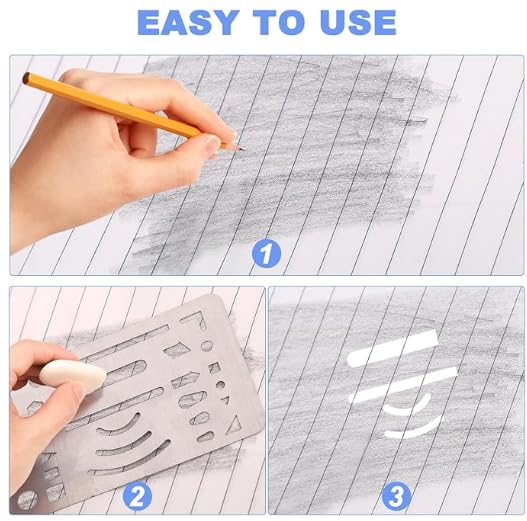 EASY TO USE

1

2

3