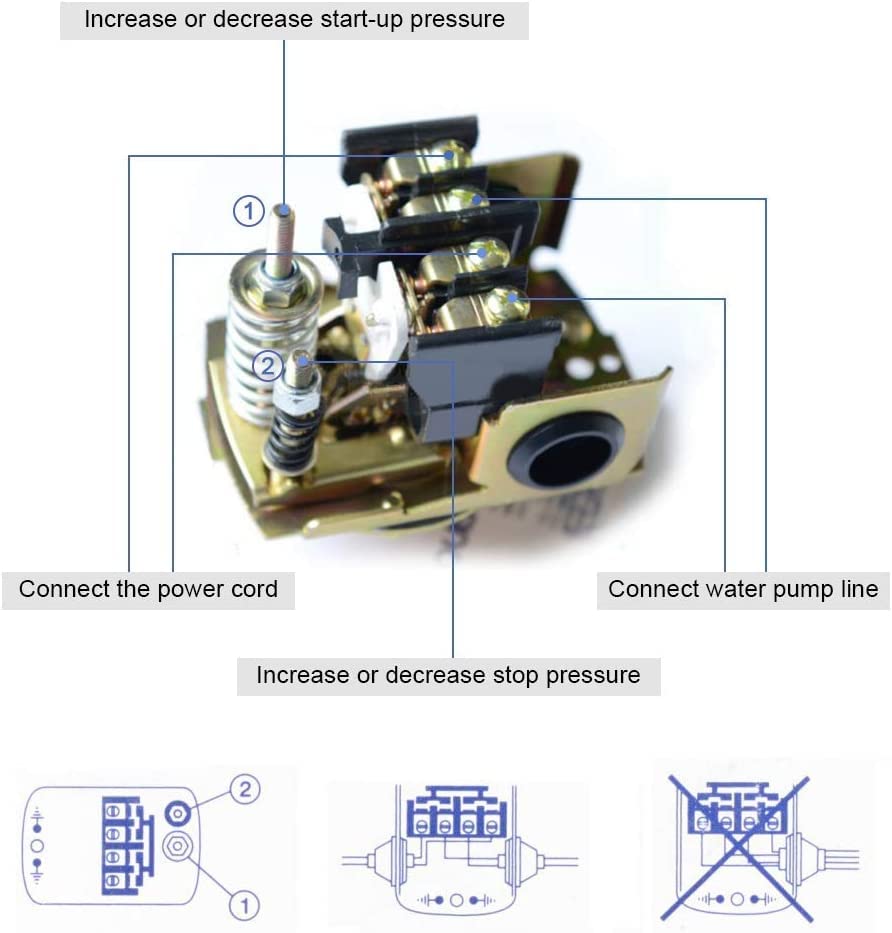 Increase or decrease start-up pressure

①

②

Connect the power cord

Connect water pump line

Increase or decrease stop pressure

②

①