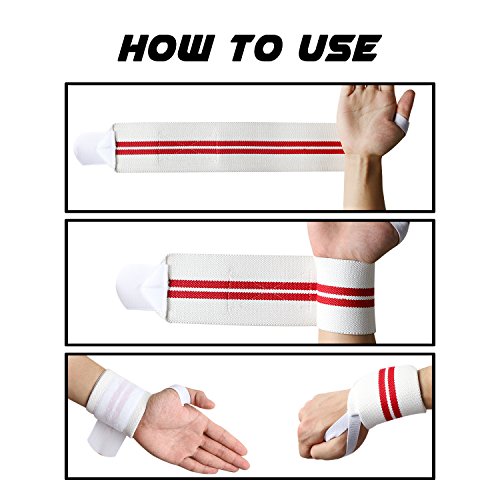 HOW TO USE