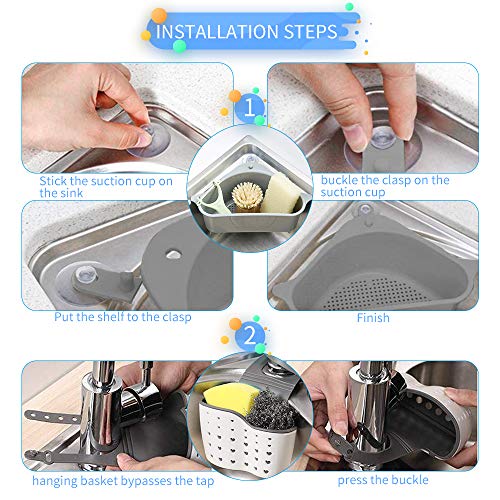 INSTALLATION STEPS

1

Stick the suction cup on the sink

buckle the clasp on the suction cup

Put the shelf to the clasp

Finish

2

hanging basket bypasses the tap

press the buckle