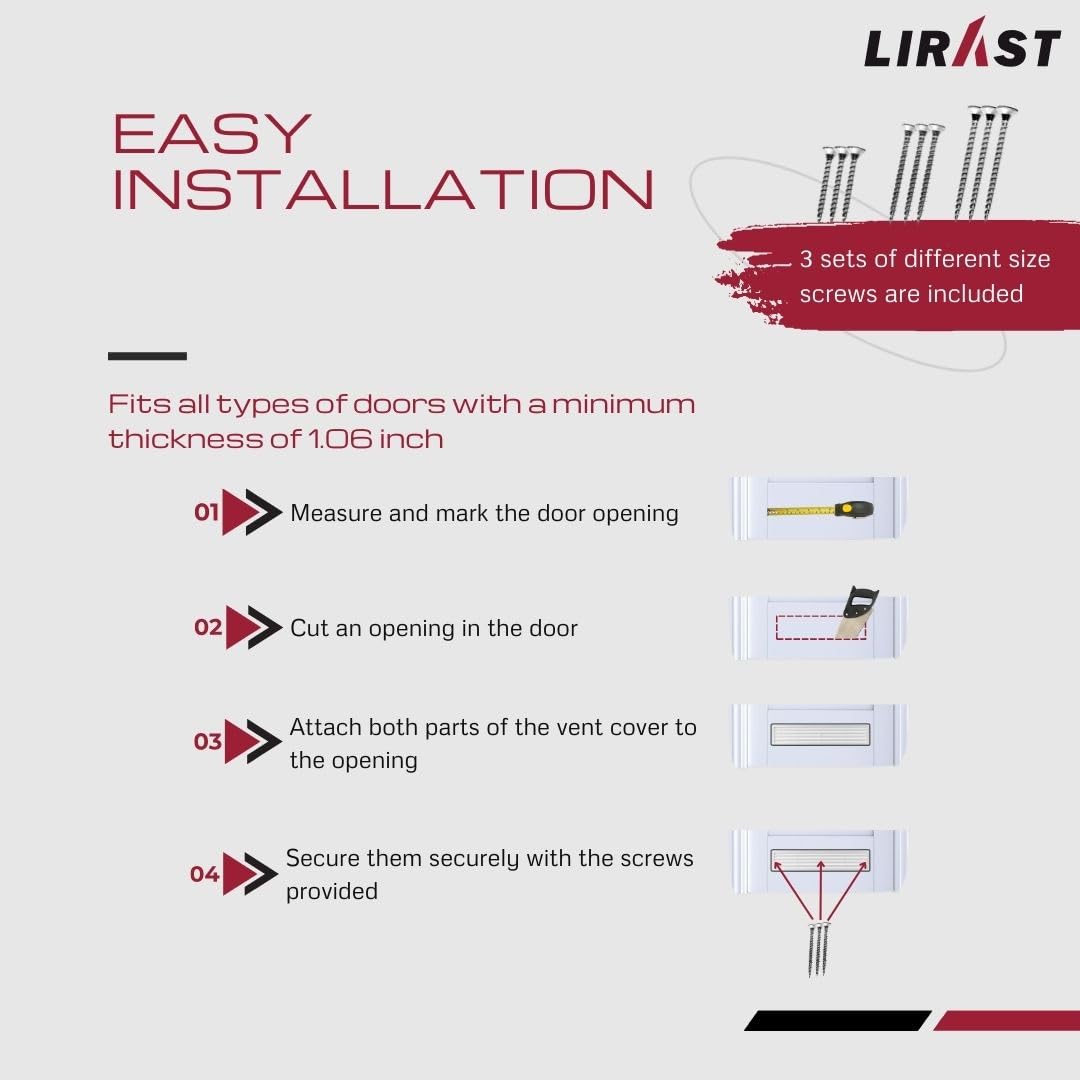 LIRAST

EASY INSTALLATION

3 sets of different size screws are included

Fits all types of doors with a minimum thickness of 1.06 inch

01 Measure and mark the door opening

02 Cut an opening in the door

03 Attach both parts of the vent cover to the opening

04 Secure them securely with the screws provided