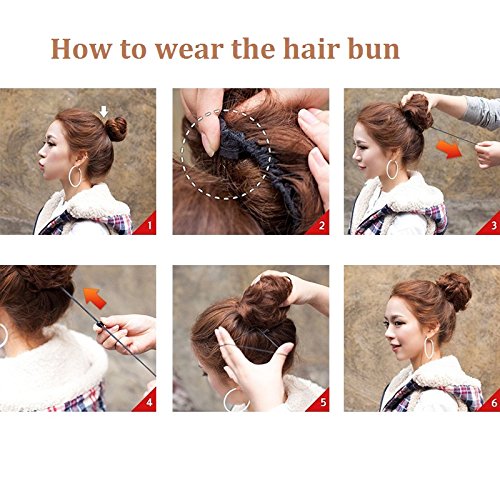 How to wear the hair bun

1

2

3

4

5

6