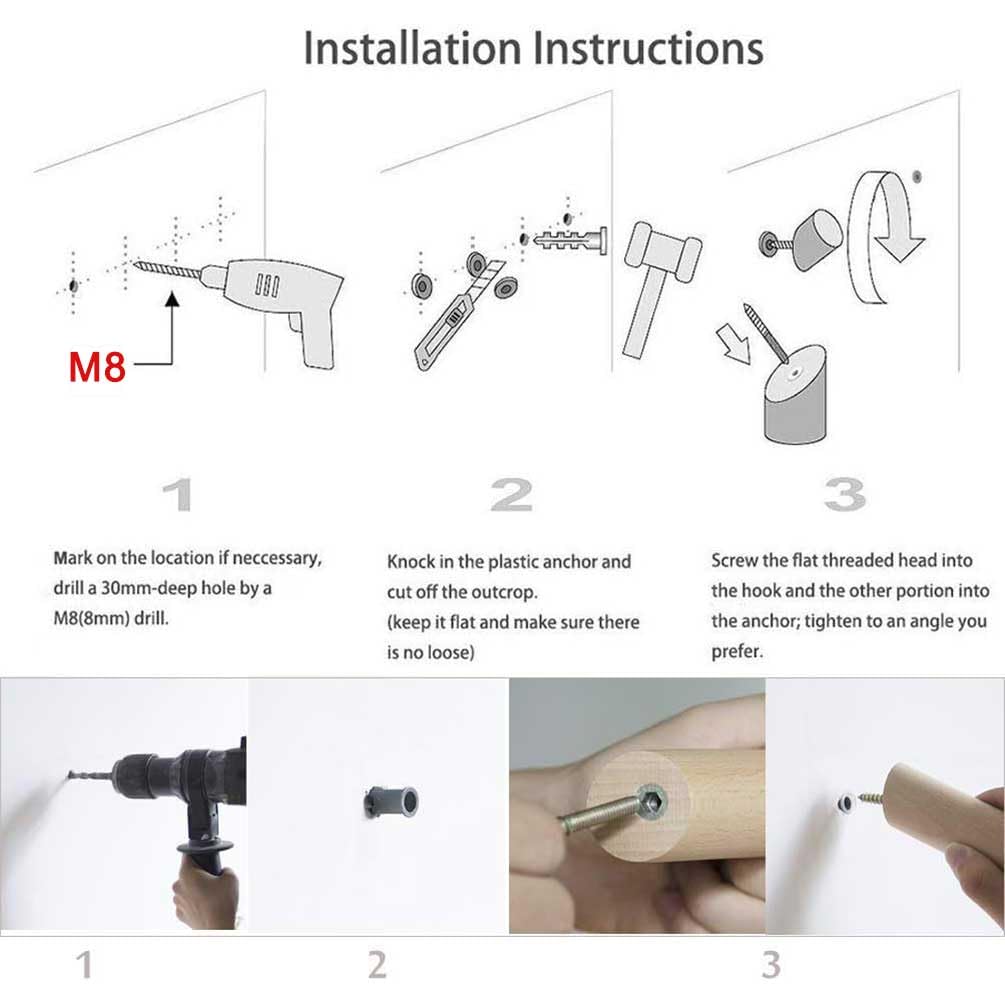 Installation Instructions

M8

1

Mark on the location if neccessary, drill a 30mm-deep hole by a M8(8mm) drill.

2

Knock in the plastic anchor and cut off the outcrop.
(keep it flat and make sure there is no loose)

3

Screw the flat threaded head into the hook and the other portion into the anchor; tighten to an angle you prefer.

1

2

3