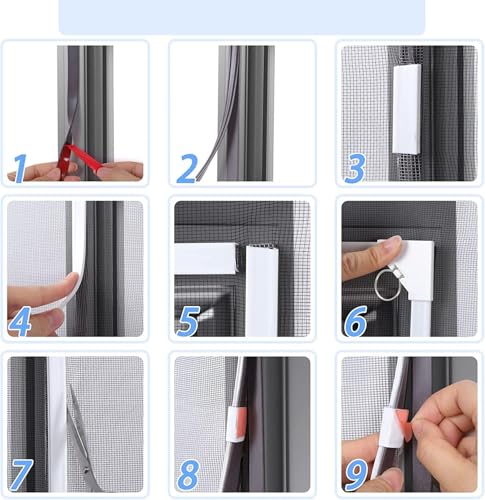 1
2
3
4
5
6
7
8
9