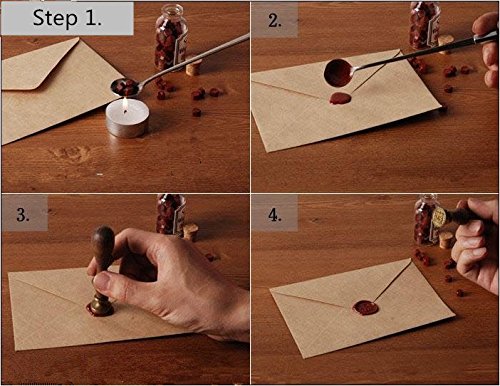 Step 1.

2.

3.

4.