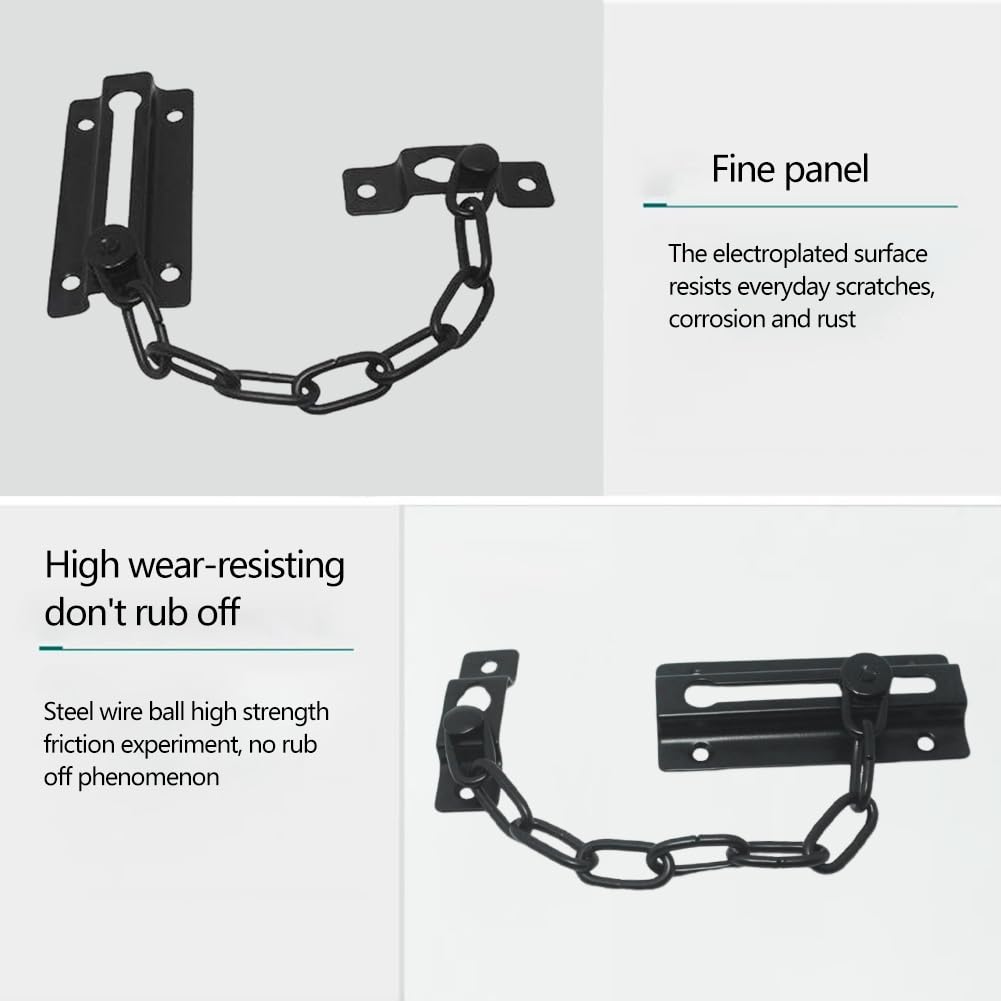 Fine panel

The electroplated surface resists everyday scratches, corrosion and rust

High wear-resisting don't rub off

Steel wire ball high strength friction experiment, no rub off phenomenon