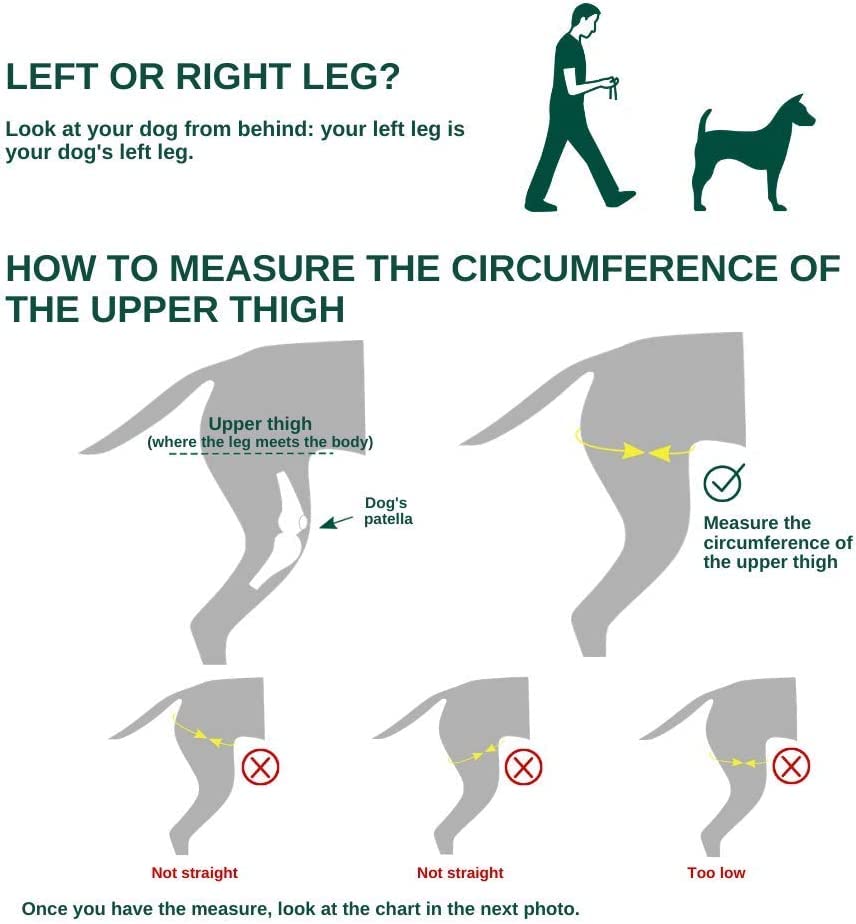 LEFT OR RIGHT LEG?

Look at your dog from behind: your left leg is your dog's left leg.

HOW TO MEASURE THE CIRCUMFERENCE OF THE UPPER THIGH

Upper thigh
(where the leg meets the body)

Dog's patella

Measure the circumference of the upper thigh

Not straight

Not straight

Too low

Once you have the measure, look at the chart in the next photo.