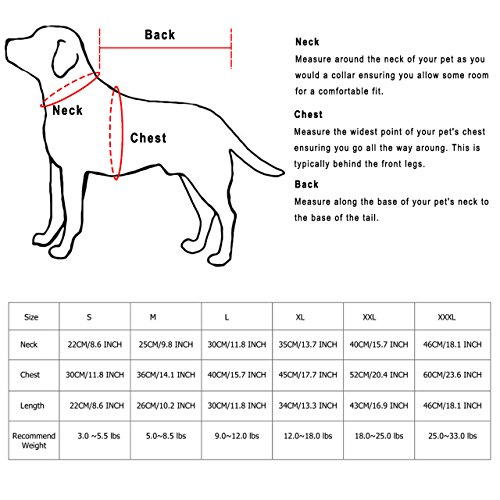 Back

Neck

Chest

Neck
Measure around the neck of your pet as you would a collar ensuring you allow some room for a comfortable fit.

Chest
Measure the widest point of your pet's chest ensuring you go all the way aroung. This is typically behind the front legs.

Back
Measure along the base of your pet's neck to the base of the tail.

| Size | S | M | L | XL | XXL | XXXL |
|---|---|---|---|---|---|---|
| Neck | 22CM/8.6 INCH | 25CM/9.8 INCH | 30CM/11.8 INCH | 35CM/13.7 INCH | 40CM/15.7 INCH | 46CM/18.1 INCH |
| Chest | 30CM/11.8 INCH | 36CM/14.1 INCH | 40CM/15.7 INCH | 45CM/17.7 INCH | 52CM/20.4 INCH | 60CM/23.6 INCH |
| Length | 22CM/8.6 INCH | 26CM/10.2 INCH | 30CM/11.8 INCH | 34CM/13.3 INCH | 43CM/16.9 INCH | 46CM/18.1 INCH |
| Recommend Weight | 3.0 ~5.5 lbs | 5.0~8.5 lbs | 9.0~12.0 lbs | 12.0~18.0 lbs | 18.0~25.0 lbs | 25.0~33.0 lbs |