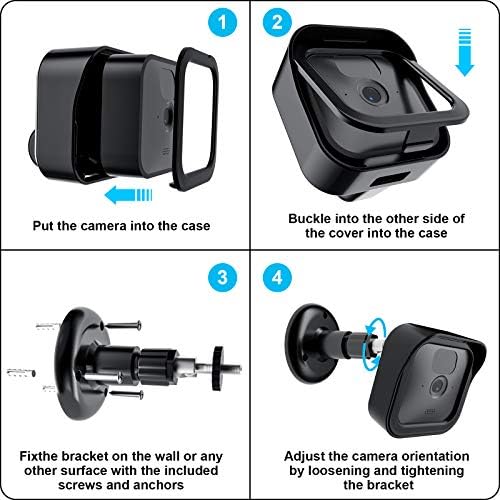 1

Put the camera into the case

2

Buckle into the other side of the cover into the case

3

Fixthe bracket on the wall or any other surface with the included screws and anchors

4

Adjust the camera orientation by loosening and tightening the bracket