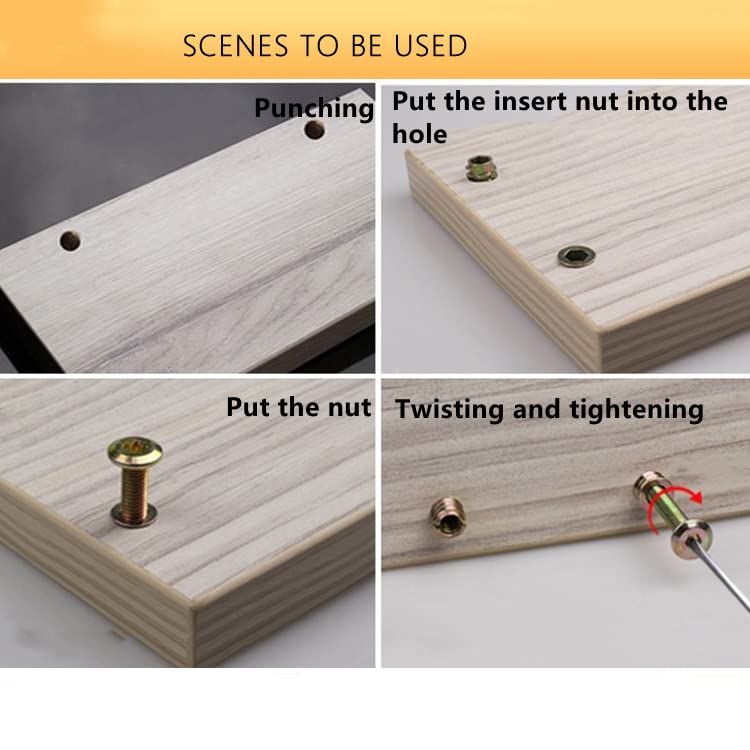 SCENES TO BE USED

Punching

Put the insert nut into the hole

Put the nut

Twisting and tightening