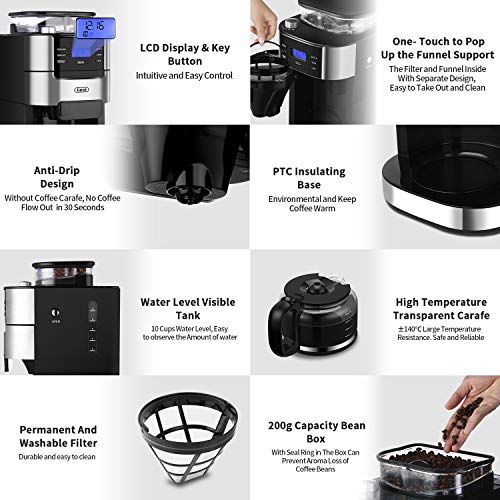 12:16

Gevi

LCD Display & Key Button

Intuitive and Easy Control

One- Touch to Pop Up the Funnel Support

The Filter and Funnel Inside With Separate Design, Easy to Take Out and Clean

Anti-Drip Design

Without Coffee Carafe, No Coffee Flow Out in 30 Seconds

PTC Insulating Base

Environmental and Keep Coffee Warm

OPEN

Water Level Visible Tank

10 Cups Water Level, Easy to observe the Amount of water

High Temperature Transparent Carafe

±140°C Large Temperature Resistance. Safe and Reliable

Permanent And Washable Filter

Durable and easy to clean

200g Capacity Bean Box

With Seal Ring in The Box Can Prevent Aroma Loss of Coffee Beans