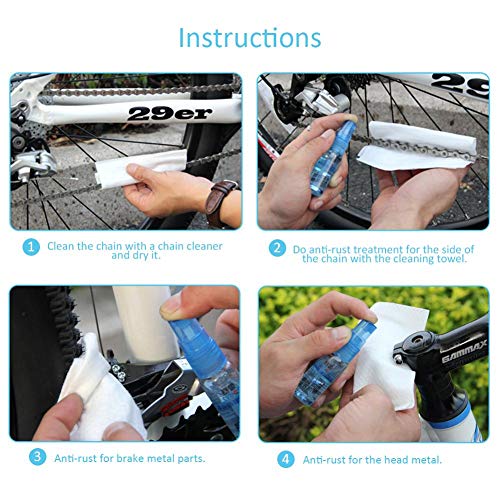 Instructions

29er

29

1 Clean the chain with a chain cleaner and dry it.

2 Do anti-rust treatment for the side of the chain with the cleaning towel.

GAMMAX

3 Anti-rust for brake metal parts.

4 Anti-rust for the head metal.