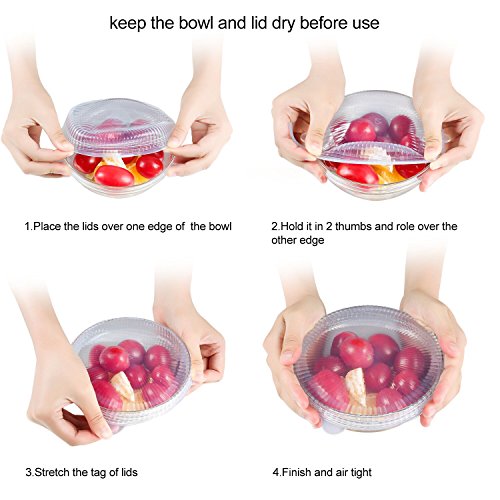 keep the bowl and lid dry before use

1.Place the lids over one edge of the bowl

2.Hold it in 2 thumbs and role over the other edge

3.Stretch the tag of lids

4.Finish and air tight