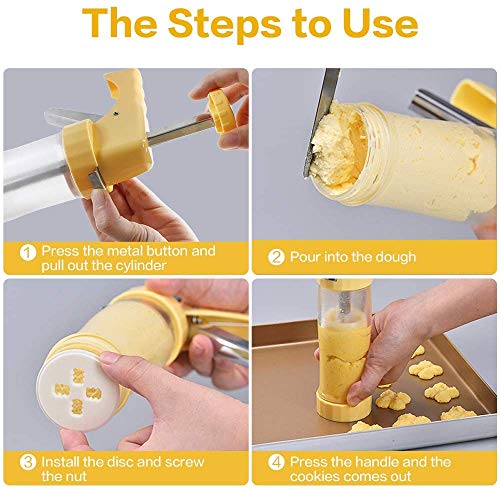 The Steps to Use

1 Press the metal button and pull out the cylinder

2 Pour into the dough

3 Install the disc and screw the nut

4 Press the handle and the cookies comes out