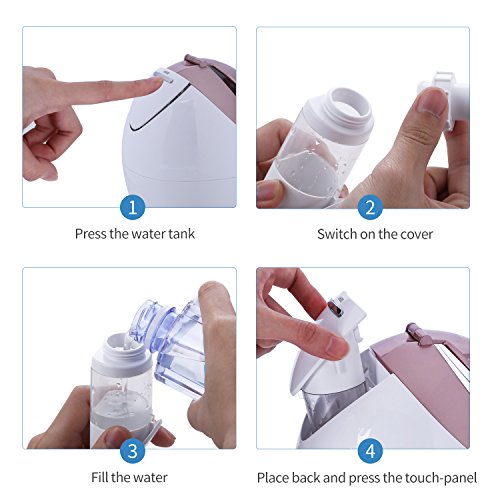 1
Press the water tank

2
Switch on the cover

3
Fill the water

4
Place back and press the touch-panel