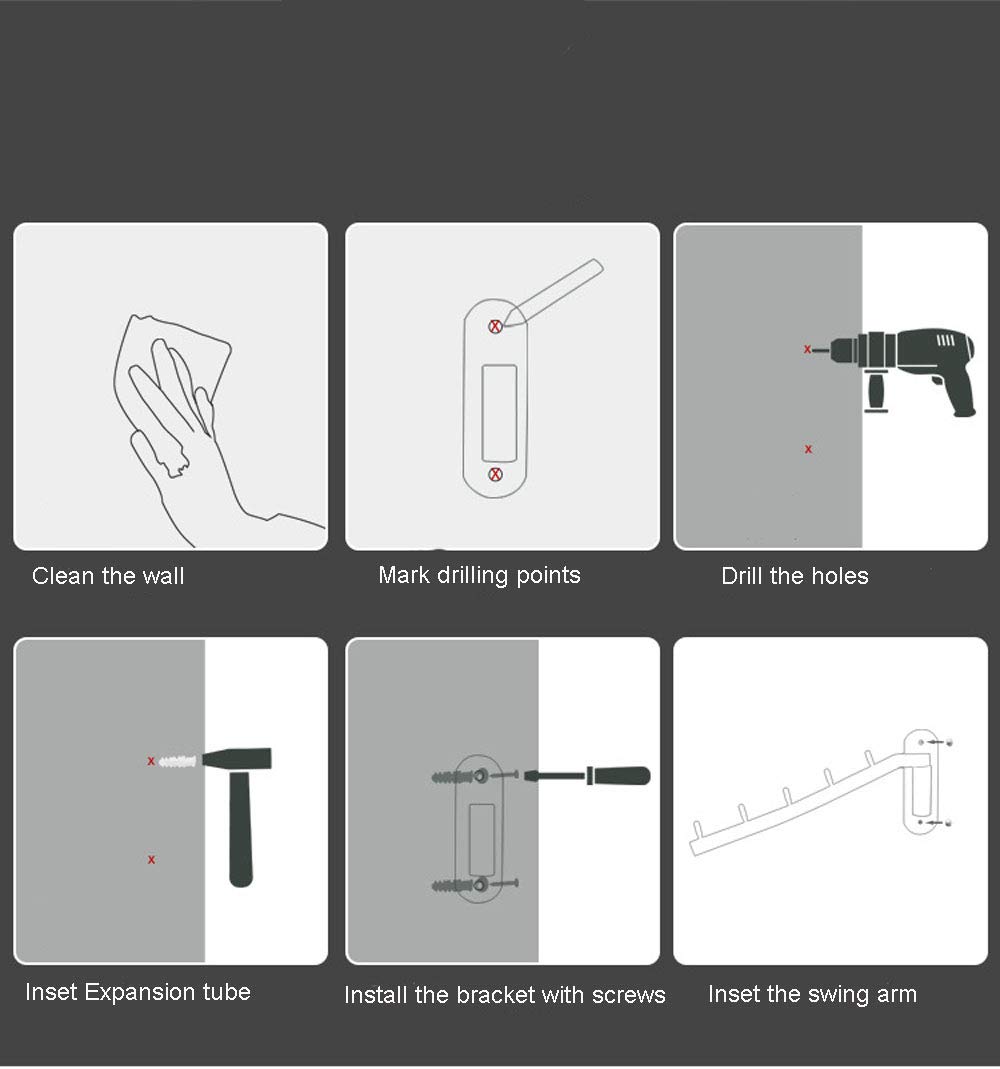 Clean the wall

Mark drilling points

Drill the holes

Inset Expansion tube

Install the bracket with screws

Inset the swing arm