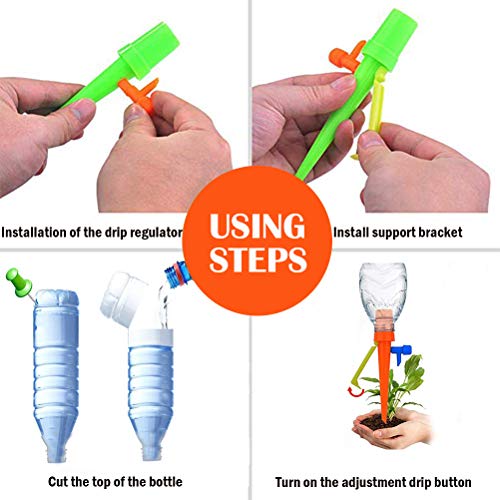 Installation of the drip regulator

USING STEPS

Install support bracket

Cut the top of the bottle

Turn on the adjustment drip button