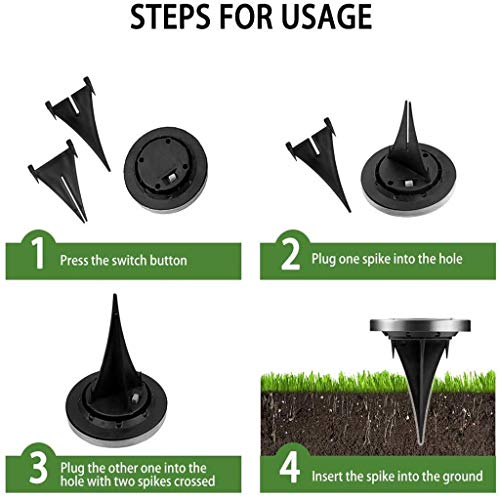 STEPS FOR USAGE

1 Press the switch button

2 Plug one spike into the hole

3 Plug the other one into the hole with two spikes crossed

4 Insert the spike into the ground