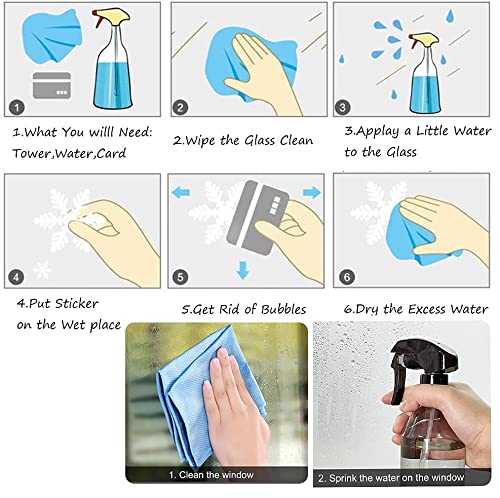 1

2

3

1.What You willl Need: Tower,Water,Card

2.Wipe the Glass Clean

3.Applay a Little Water to the Glass

4

5

6

4.Put Sticker on the Wet place

5.Get Rid of Bubbles

6.Dry the Excess Water

1. Clean the window

2. Sprink the water on the window