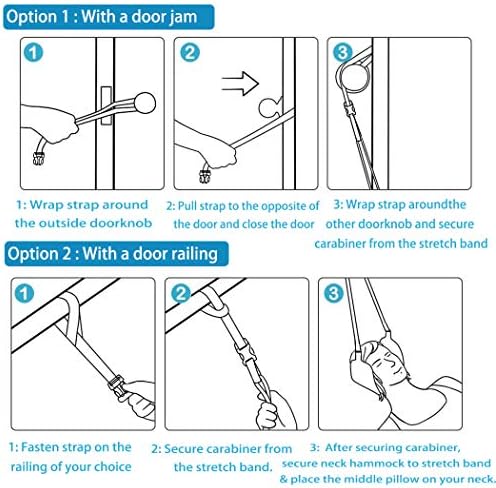 Option 1 : With a door jam

1

2

3

1: Wrap strap around the outside doorknob

2: Pull strap to the opposite of the door and close the door

3: Wrap strap aroundthe other doorknob and secure carabiner from the stretch band

Option 2 : With a door railing

1

2

3

1: Fasten strap on the railing of your choice

2: Secure carabiner from the stretch band.

3: After securing carabiner, secure neck hammock to stretch band & place the middle pillow on your neck.