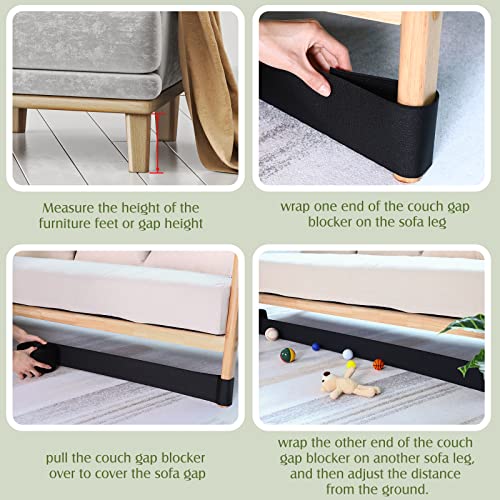 Measure the height of the furniture feet or gap height

wrap one end of the couch gap blocker on the sofa leg

pull the couch gap blocker over to cover the sofa gap

wrap the other end of the couch gap blocker on another sofa leg, and then adjust the distance from the ground.