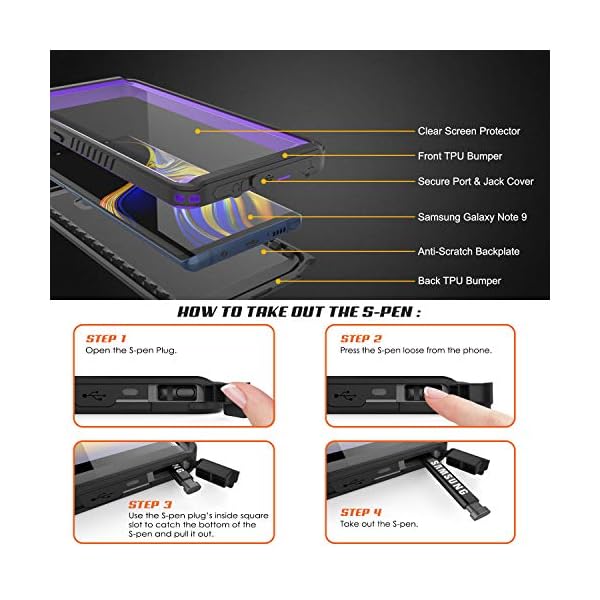 Clear Screen Protector
Front TPU Bumper
Secure Port & Jack Cover
Samsung Galaxy Note 9
Anti-Scratch Backplate
Back TPU Bumper

HOW TO TAKE OUT THE S-PEN :

STEP 1
Open the S-pen Plug.

STEP 2
Press the S-pen loose from the phone.

STEP 3
Use the S-pen plug's inside square slot to catch the bottom of the S-pen and pull it out.

SAMSUNG

STEP 4
Take out the S-pen.