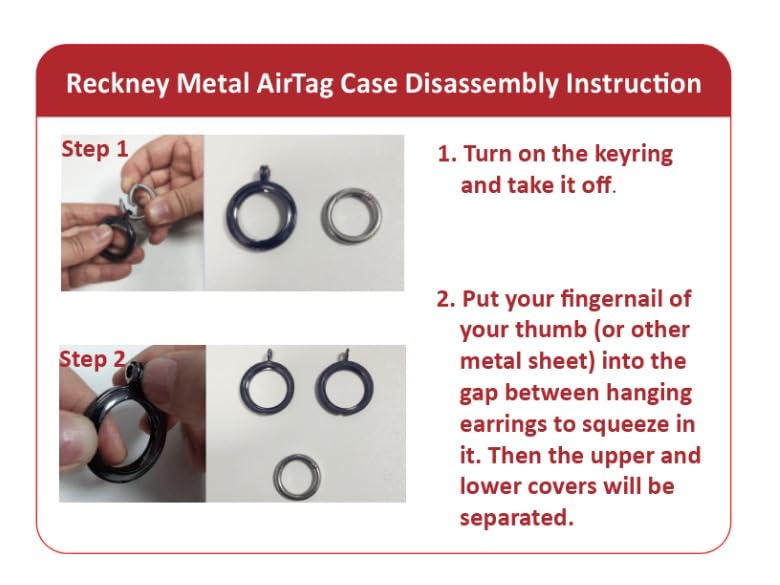 Reckney Metal AirTag Case Disassembly Instruction

Step 1

1. Turn on the keyring and take it off.

Step 2

2. Put your fingernail of your thumb (or other metal sheet) into the gap between hanging earrings to squeeze in it. Then the upper and lower covers will be separated.