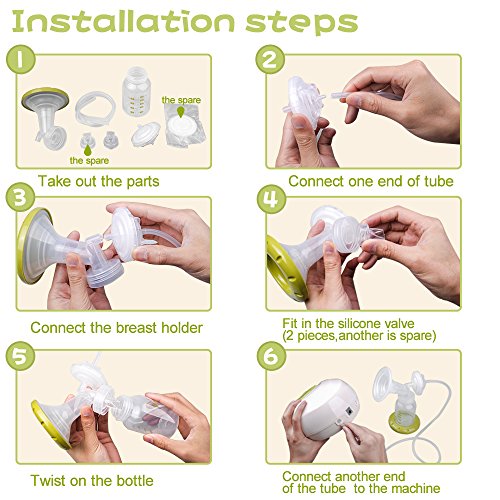 Installation steps

1

the spare

the spare

Take out the parts

2

Connect one end of tube

3

Connect the breast holder

4

Fit in the silicone valve (2 pieces,another is spare)

5

Twist on the bottle

6

Connect another end of the tube to the machine