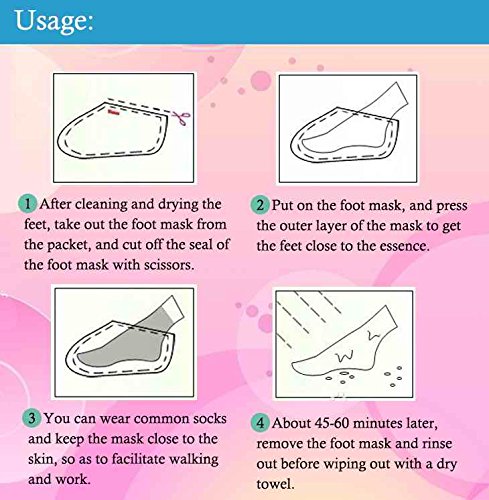 Usage:

1 After cleaning and drying the feet, take out the foot mask from the packet, and cut off the seal of the foot mask with scissors.

2 Put on the foot mask, and press the outer layer of the mask to get the feet close to the essence.

3 You can wear common socks and keep the mask close to the skin, so as to facilitate walking and work.

4 About 45-60 minutes later, remove the foot mask and rinse out before wiping out with a dry towel.