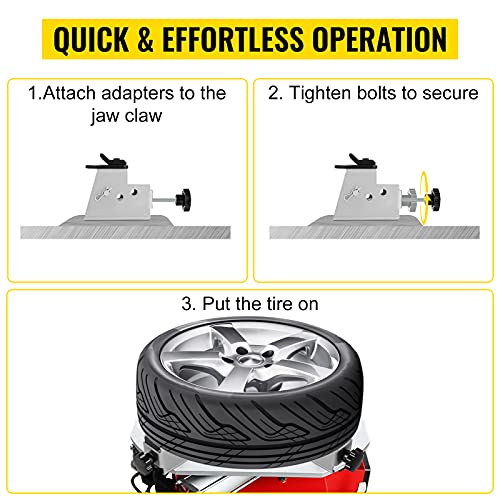 QUICK & EFFORTLESS OPERATION

1.Attach adapters to the jaw claw

2. Tighten bolts to secure

3. Put the tire on